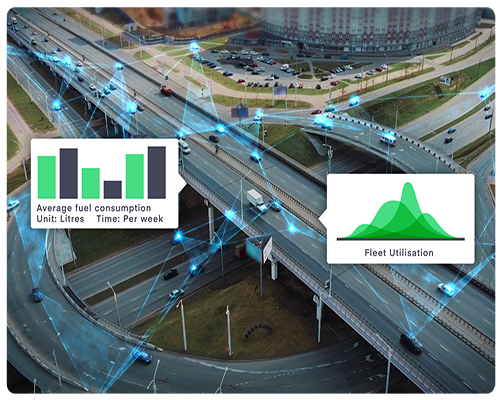 Average fuel consumption
Unit: Litres Time: Per week

Fleet Utilisation