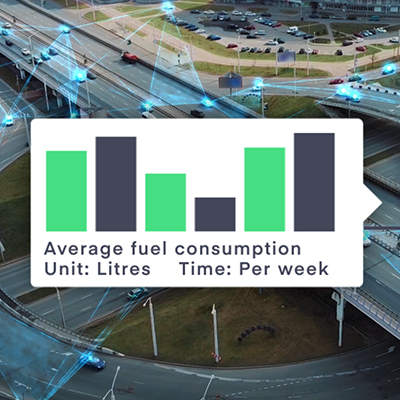 Average fuel consumption
Unit: Litres Time: Per week